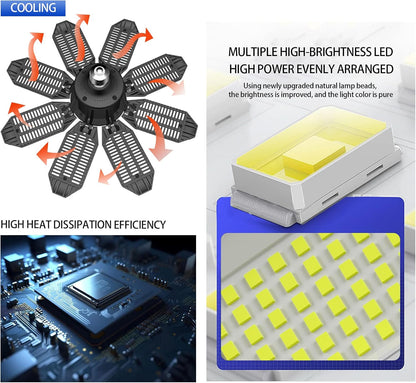 COOLING

HIGH HEAT DISSIPATION EFFICIENCY

MULTIPLE HIGH-BRIGHTNESS LED
HIGH POWER EVENLY ARRANGED

Using newly upgraded natural lamp beads, the brightness is improved, and the light color is pure